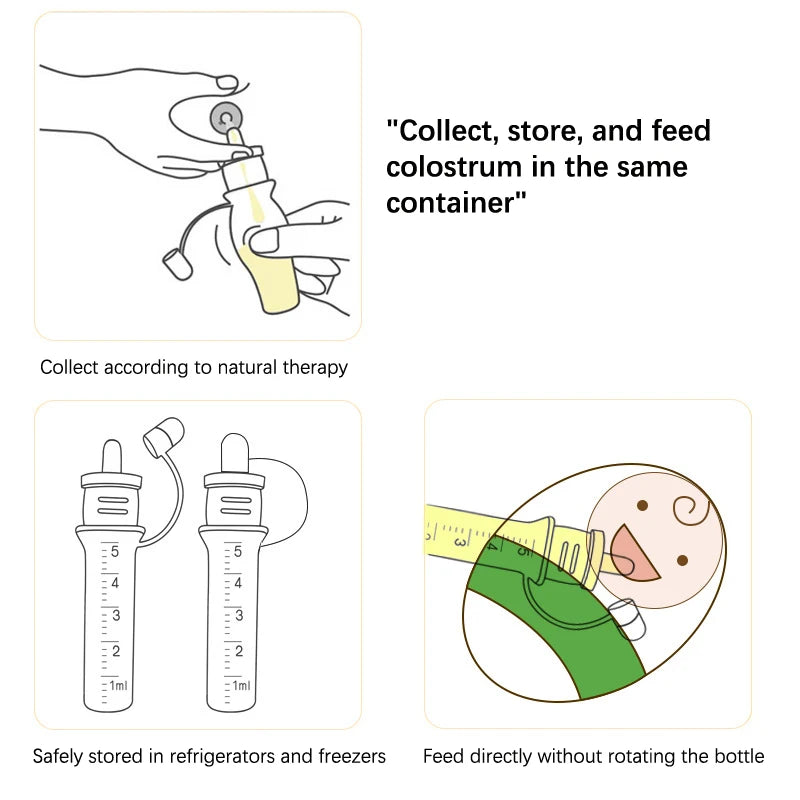 "Collect, store, and feed colostrum in the same container"

Collect according to natural therapy

5
4
3
2
1ml

5
4
3
2
1ml

3
4
5

Safely stored in refrigerators and freezers

Feed directly without rotating the bottle