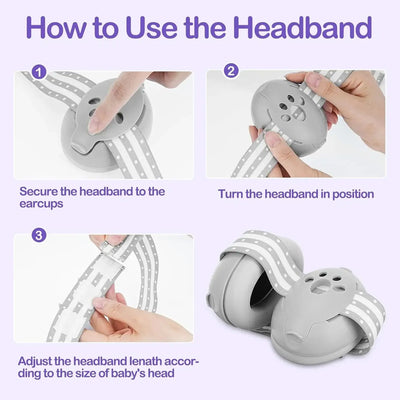 How to Use the Headband

1

Secure the headband to the earcups

2

Turn the headband in position

3

Adjust the headband lenath according to the size of baby's head